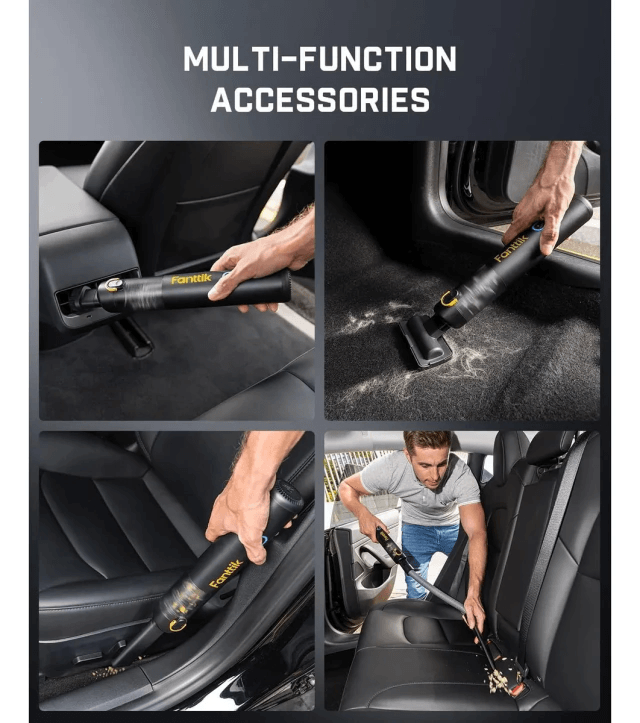 MULTI-FUNCTION ACCESSORIES

Fanttik

Fanttik

Fanttik